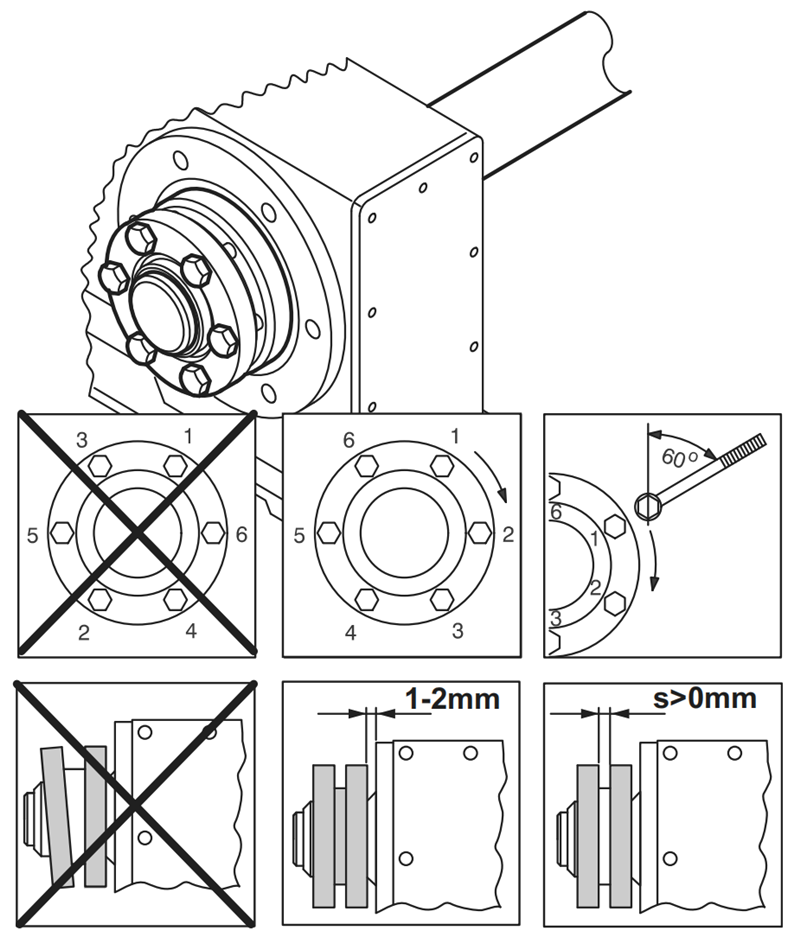 3 1 5 6 2 4

6 1 5 2 4 3

60°
6 1 2 3

1-2mm

s>0mm